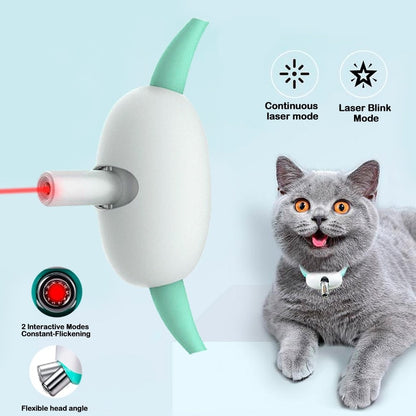 Continuous laser mode

Laser Blink Mode

2 Interactive Modes Constant-Flickening

Flexible head angle