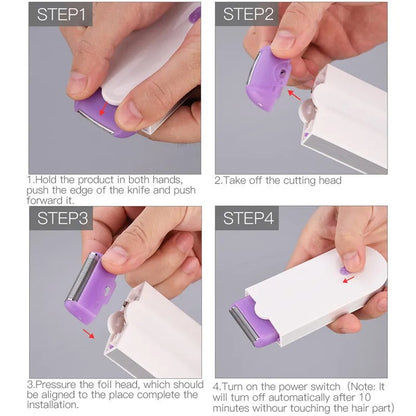 STEP1

1.Hold the product in both hands, push the edge of the knife and push forward it.

STEP2

2.Take off the cutting head

STEP3

3.Pressure the foil head, which should be aligned to the place complete the installation.

STEP4

4.Turn on the power switch (Note: It will turn off automatically after 10 minutes withour touching the hair part)