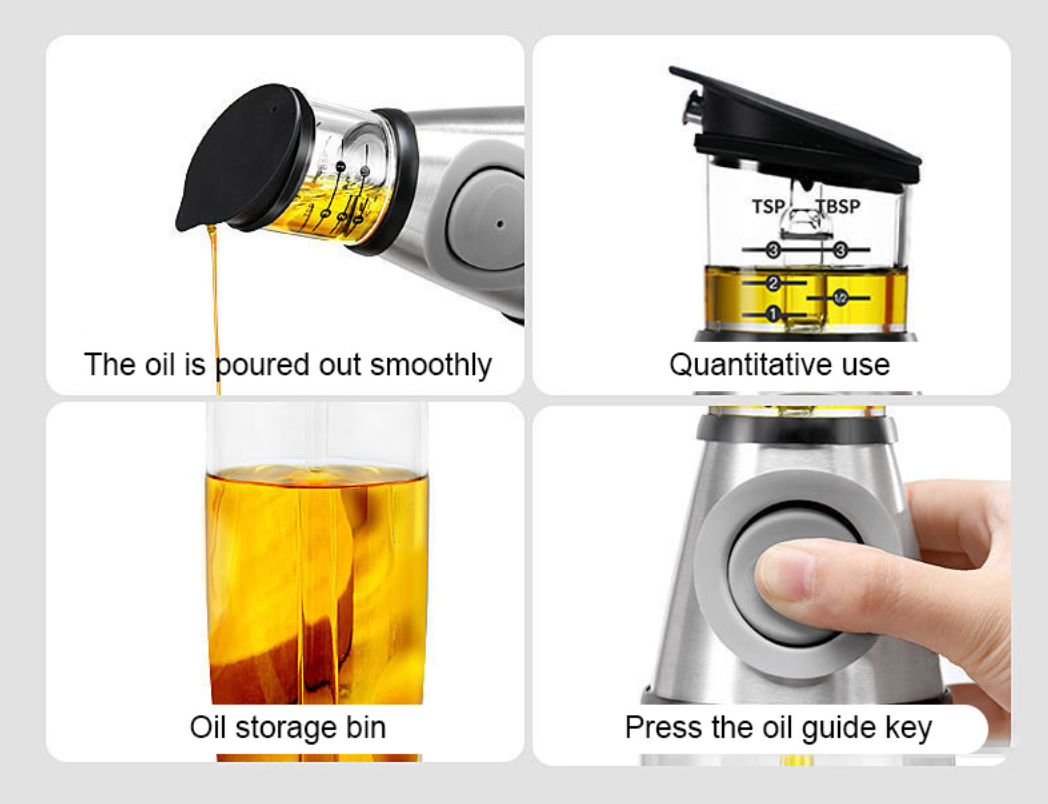 The oil is poured out smoothly

TSP TBSP
3 3
2 1/2
1

Quantitative use

Oil storage bin

Press the oil guide key