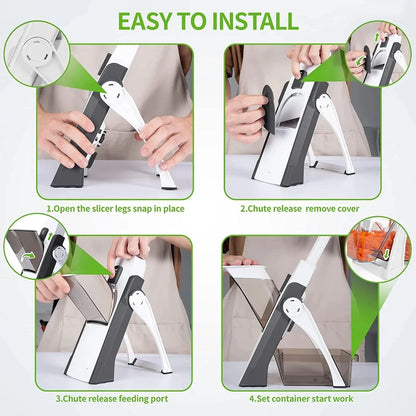 EASY TO INSTALL

1.Open the slicer legs snap in place

2.Chute release  remove cover

3.Chute release feeding port

4.Set container start work