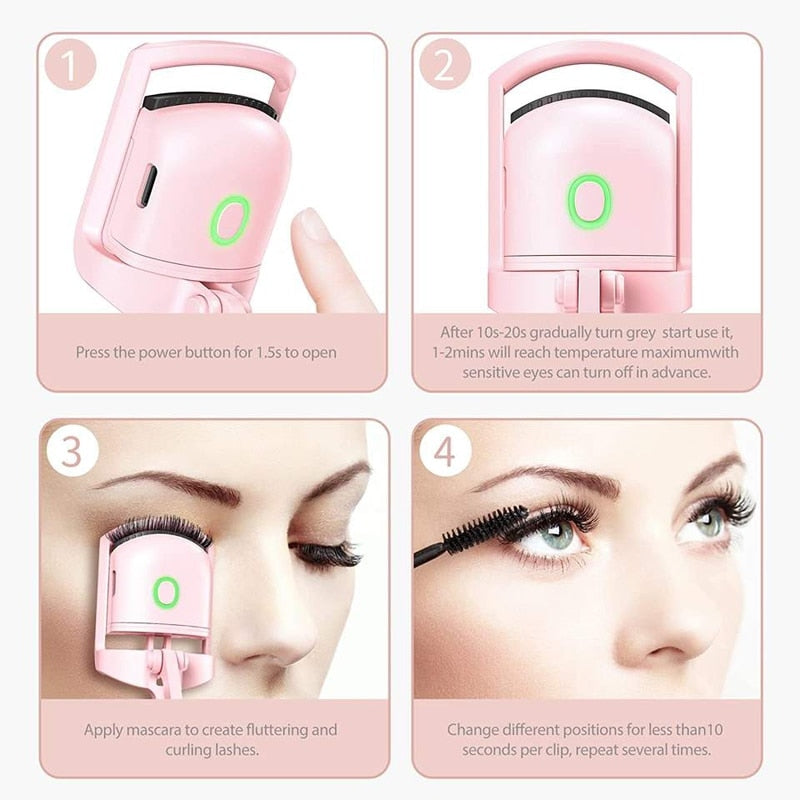 1

Press the power button for 1.5s to open

2

After 10s-20s gradually turn grey start use it, 1-2mins will reach temperature maximumwith sensitive eyes can turn off in advance.

3

Apply mascara to create fluttering and curling lashes.

4

Change different positions for less than10 seconds per clip, repeat several times.