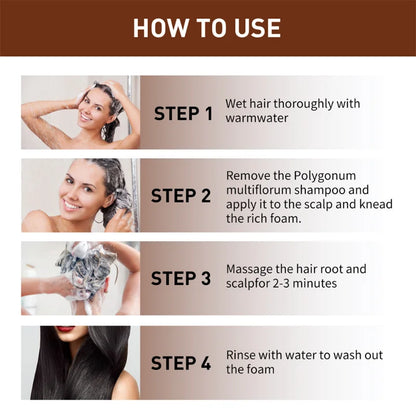 HOW TO USE

STEP 1
Wet hair thoroughly with warmwater

STEP 2
Remove the Polygonum multiflorum shampoo and apply it to the scalp and knead the rich foam.

STEP 3
Massage the hair root and scalpfor 2-3 minutes

STEP 4
Rinse with water to wash out the foam