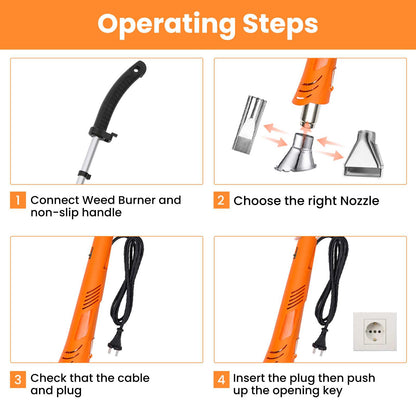 Operating Steps

1 Connect Weed Burner and non-slip handle

2 Choose the right Nozzle

3 Check that the cable and plug

4 Insert the plug then push up the opening key