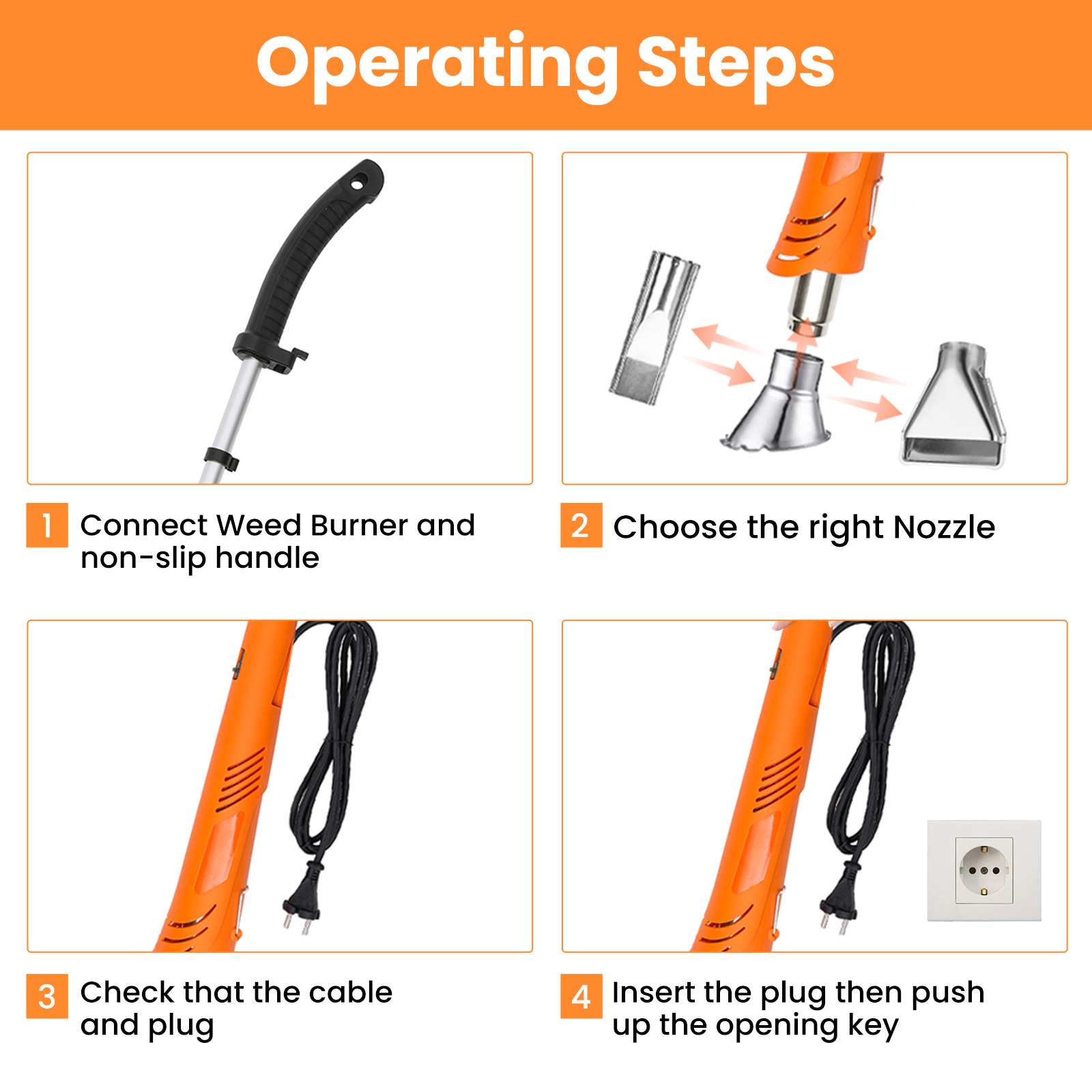 Operating Steps

1 Connect Weed Burner and non-slip handle

2 Choose the right Nozzle

3 Check that the cable and plug

4 Insert the plug then push up the opening key