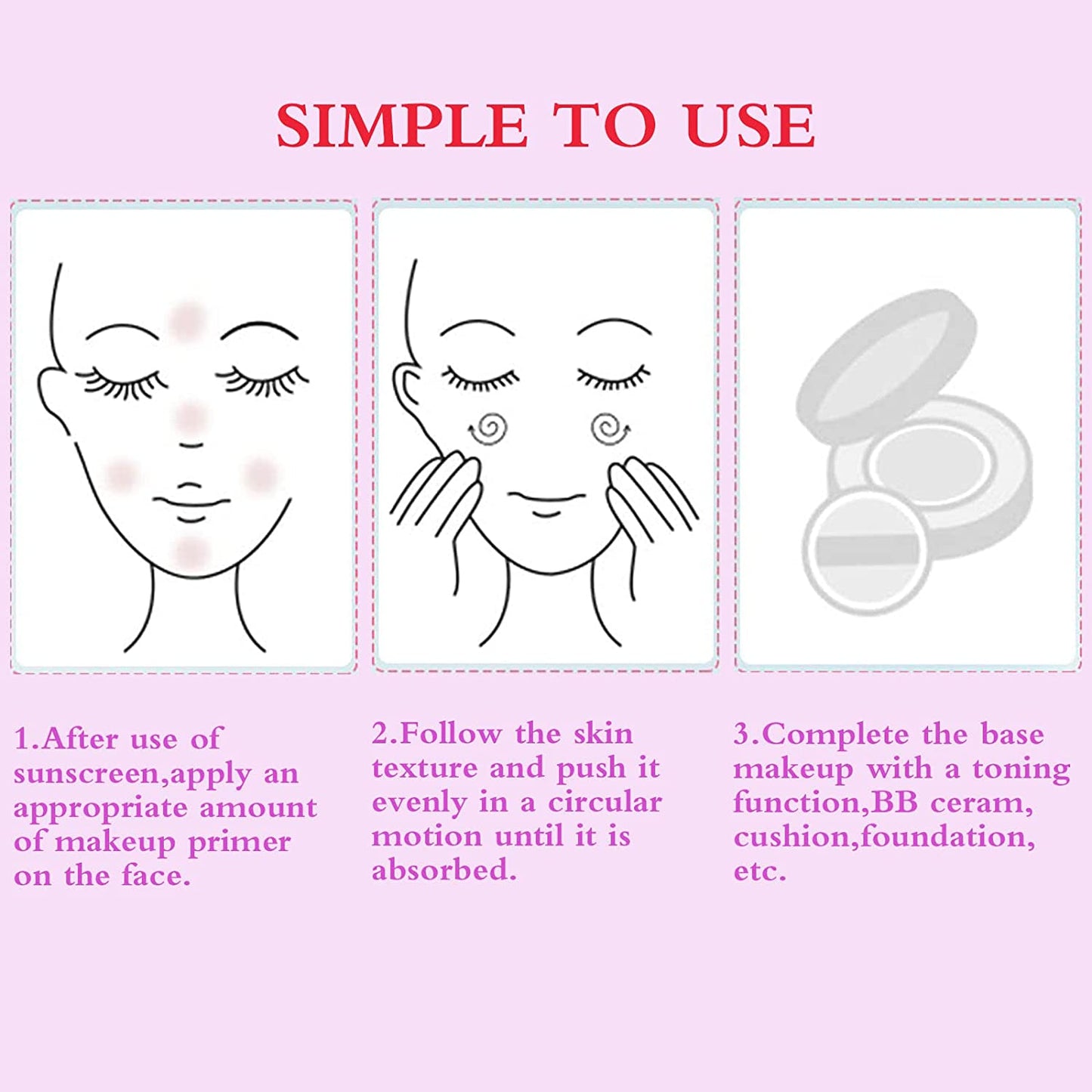 SIMPLE TO USE

1.After use of sunscreen,apply an appropriate amount of makeup primer on the face.

2.Follow the skin texture and push it evenly in a circular motion until it is absorbed.

3.Complete the base makeup with a toning function,BB ceram, cushion,foundation, etc.