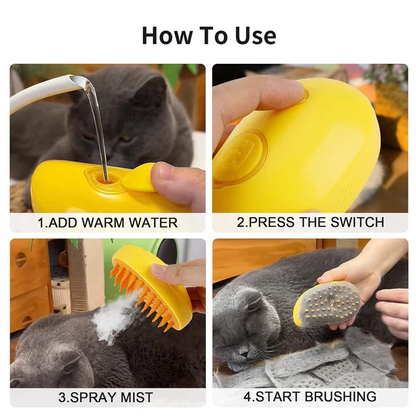 How To Use

1.ADD WARM WATER

2.PRESS THE SWITCH

3.SPRAY MIST

4.START BRUSHING