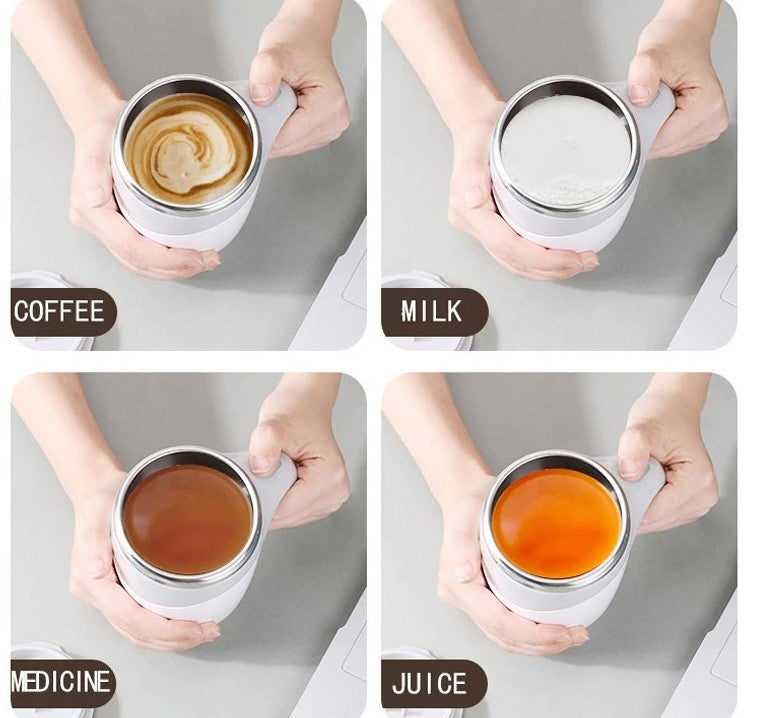 COFFEE

MILK

MEDICINE

JUICE