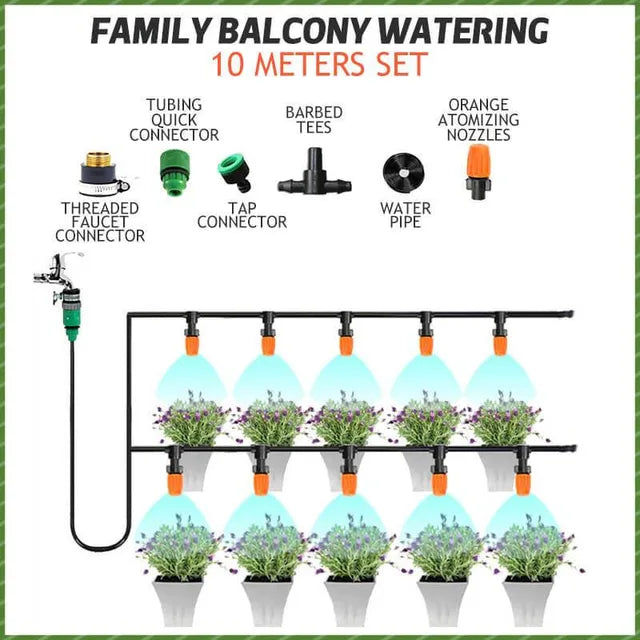 FAMILY BALCONY WATERING
10 METERS SET

TUBING QUICK CONNECTOR

BARBED TEES

ORANGE ATOMIZING NOZZLES

THREADED FAUCET CONNECTOR

TAP CONNECTOR

WATER PIPE