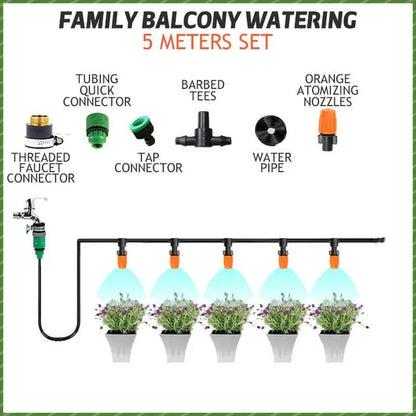 FAMILY BALCONY WATERING
5 METERS SET

TUBING QUICK CONNECTOR

BARBED TEES

ORANGE ATOMIZING NOZZLES

THREADED FAUCET CONNECTOR

TAP CONNECTOR

WATER PIPE