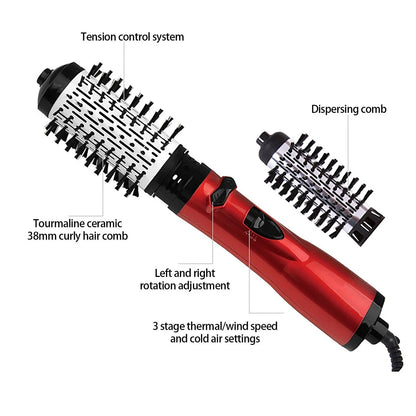 Tension control system

Dispersing comb

Tourmaline ceramic
38mm curly hair comb

Left and right
rotation adjustment

3 stage thermal/wind speed
and cold air settings