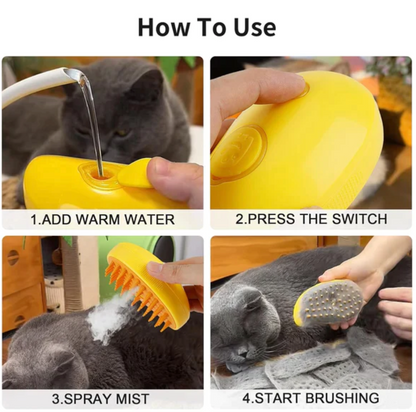 How To Use

1.ADD WARM WATER

2.PRESS THE SWITCH

3.SPRAY MIST

4.START BRUSHING