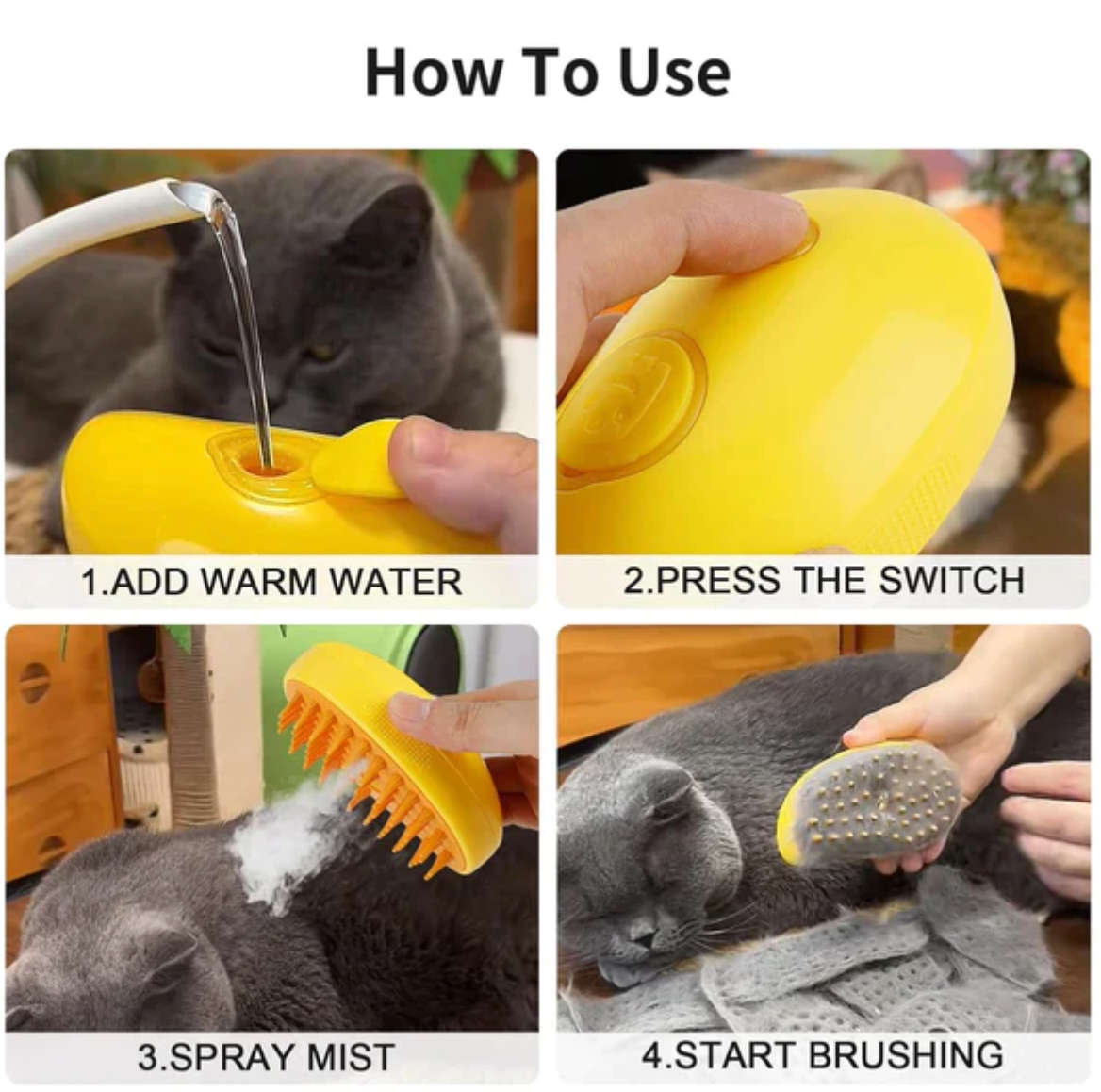 How To Use

1.ADD WARM WATER

2.PRESS THE SWITCH

3.SPRAY MIST

4.START BRUSHING