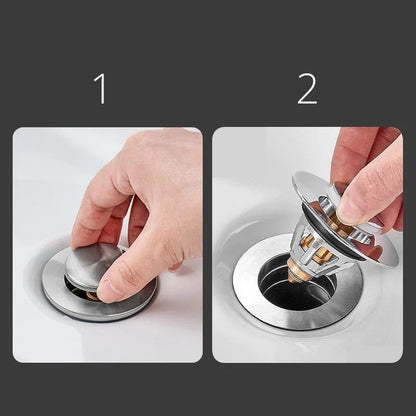 1

2