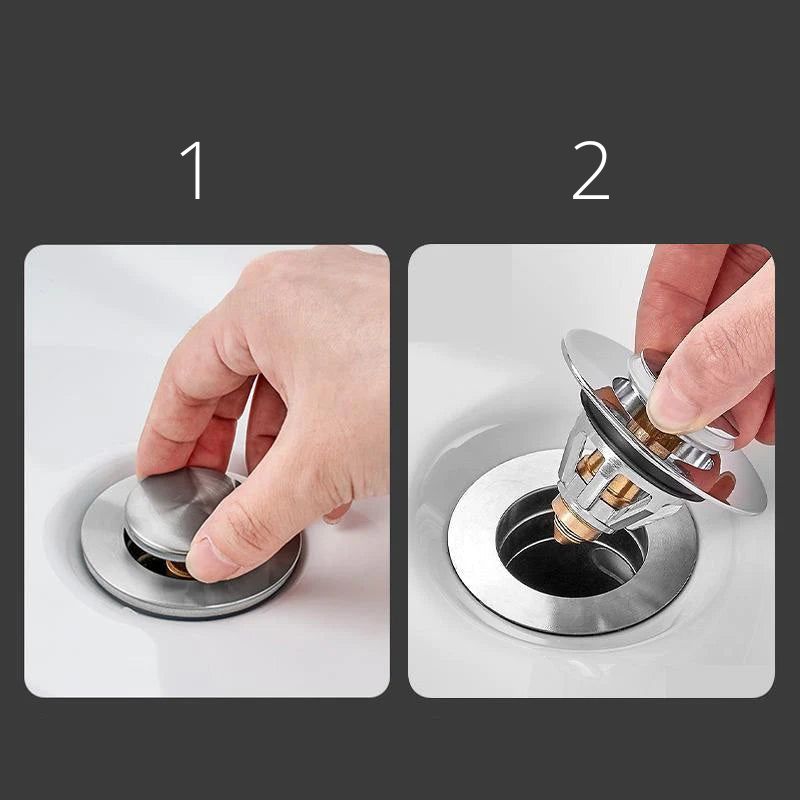 1

2