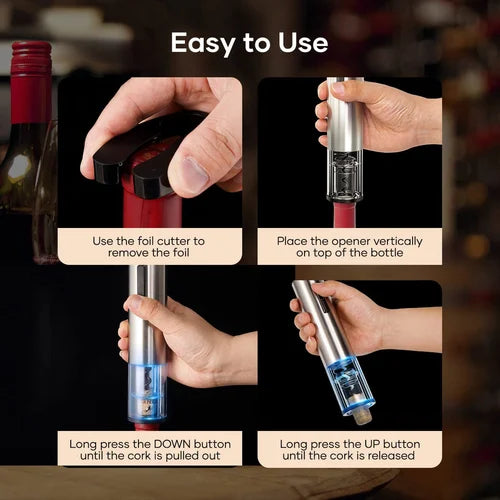 Easy to Use

Use the foil cutter to remove the foil

Place the opener vertically on top of the bottle

Long press the DOWN button until the cork is pulled out

Long press the UP button until the cork is released