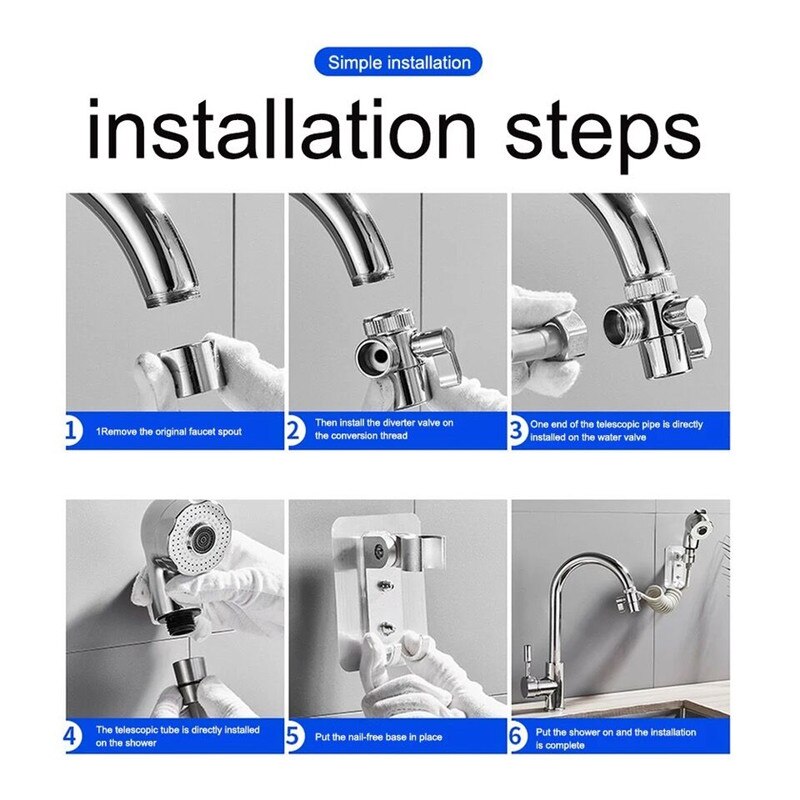 Simple installation

installation steps

1 1Remove the original faucet spout

2 Then install the diverter valve on the conversion thread

3 One end of the telescopic pipe is directly installed on the water valve

4 The telescopic tube is directly installed on the shower

5 Put the nail-free base in place

6 Put the shower on and the installation is complete